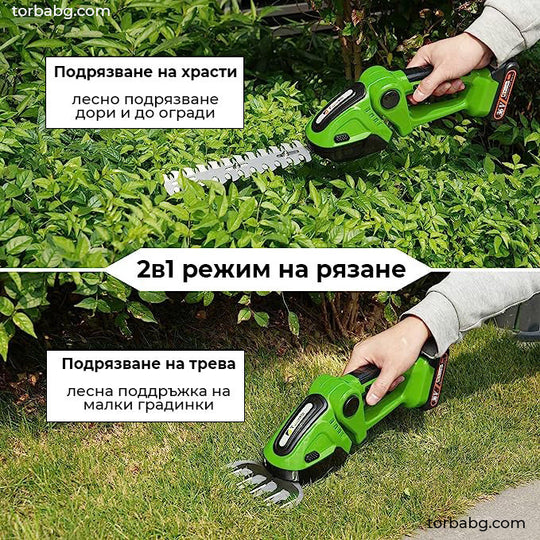 torbabg.com

Подрязване на храсти

лесно подрязване дори и до огради

2в1 режим на рязане

Подрязване на трева

лесна поддръжка на малки градинки

torbabg.com