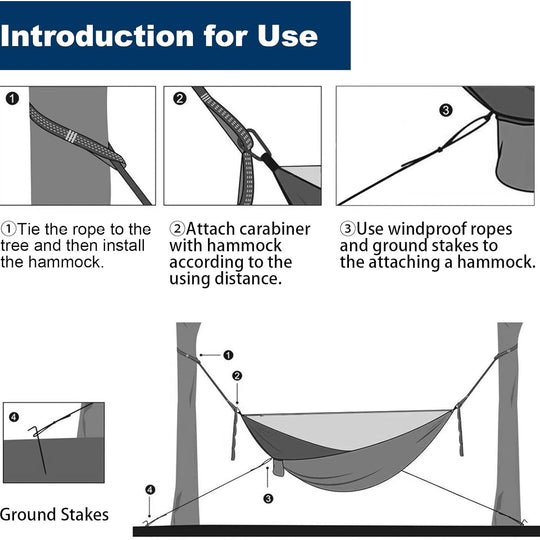 Introduction for Use

❶

❷

❸

①Tie the rope to the tree and then install the hammock.

②Attach carabiner with hammock according to the using distance.

③Use windproof ropes and ground stakes to the attaching a hammock.

❹

Ground Stakes

❶

❷

❸

❹