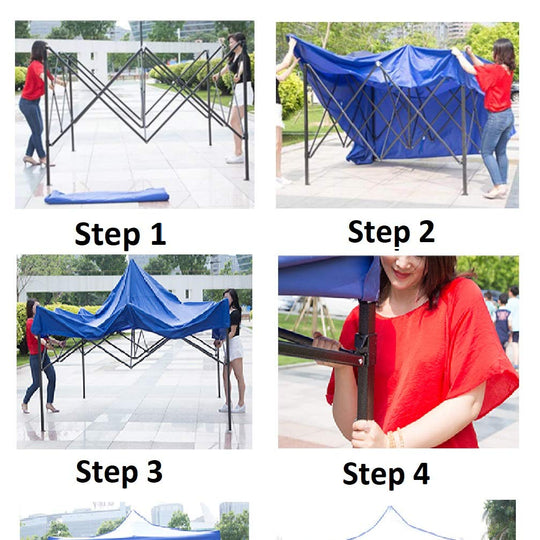 Step 1

Step 2

Step 3

Step 4