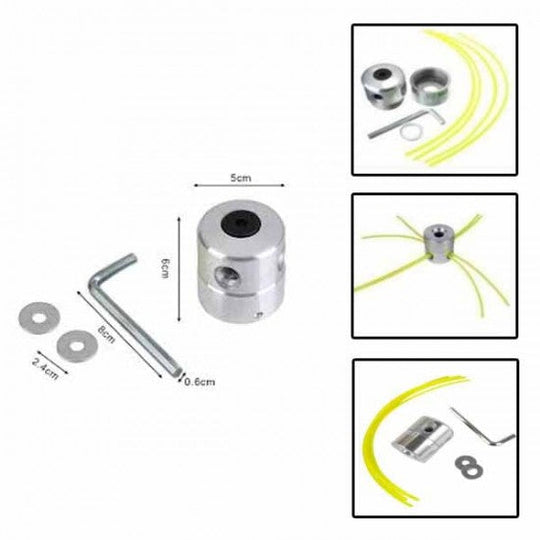 5cm

6cm

8cm

2.4cm

0.6cm